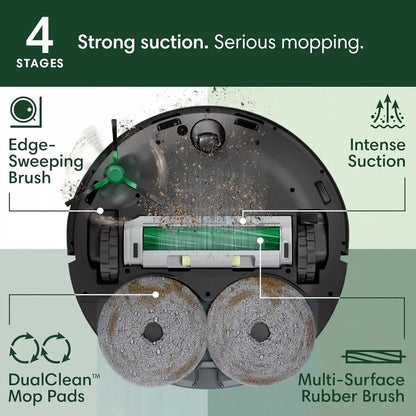 4 STAGES

Strong suction. Serious mopping.

Edge-Sweeping Brush

Intense Suction

DualClean™ Mop Pads

Multi-Surface Rubber Brush